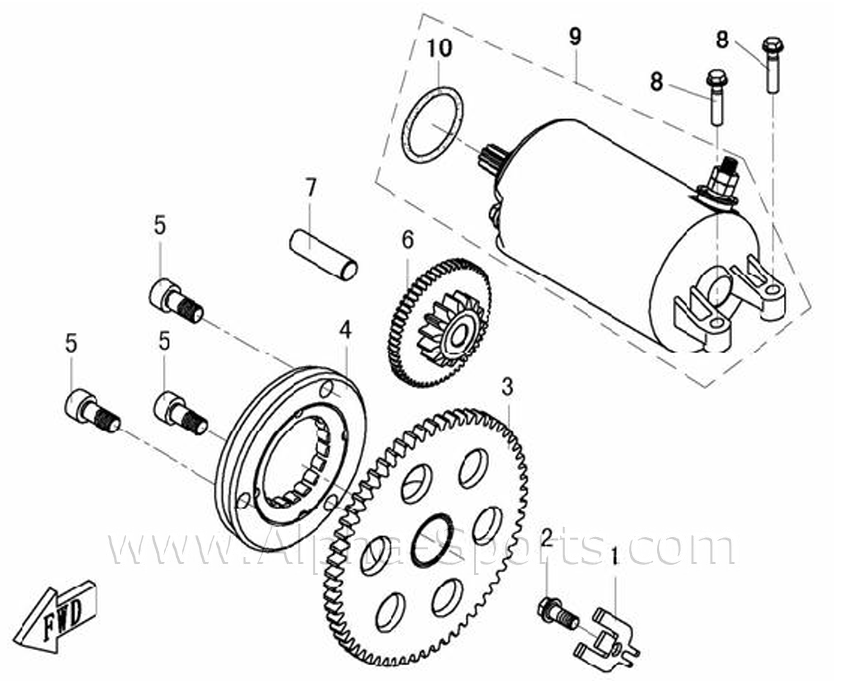 10
9
8
8
7
5
6
5
5
4
3
2
1
www.Alpha-Sports.com
FWD