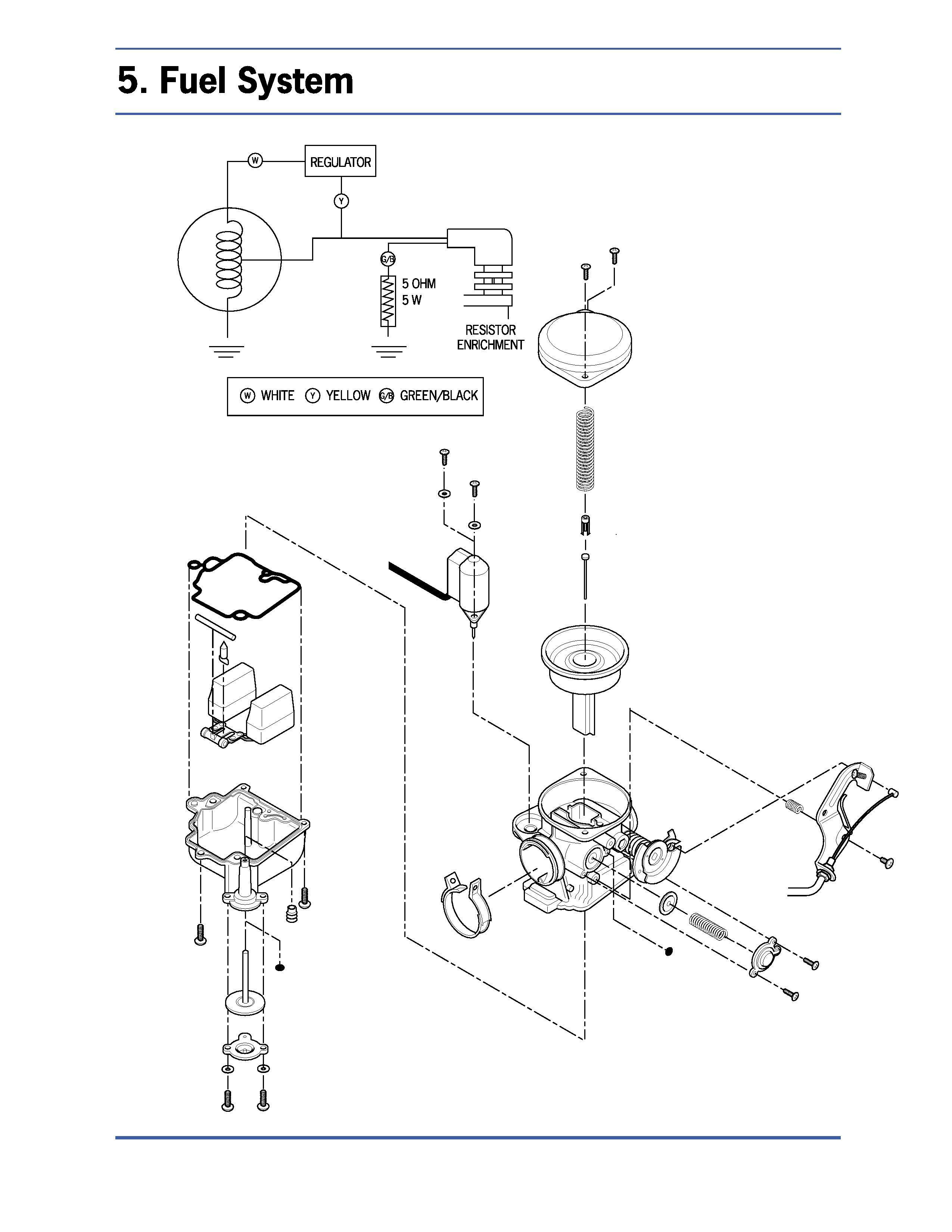 5. Fuel System

W

REGULATOR

Y

G/B

5 OHM
5 W

RESISTOR
ENRICHMENT

W WHITE Y YELLOW G/B GREEN/BLACK