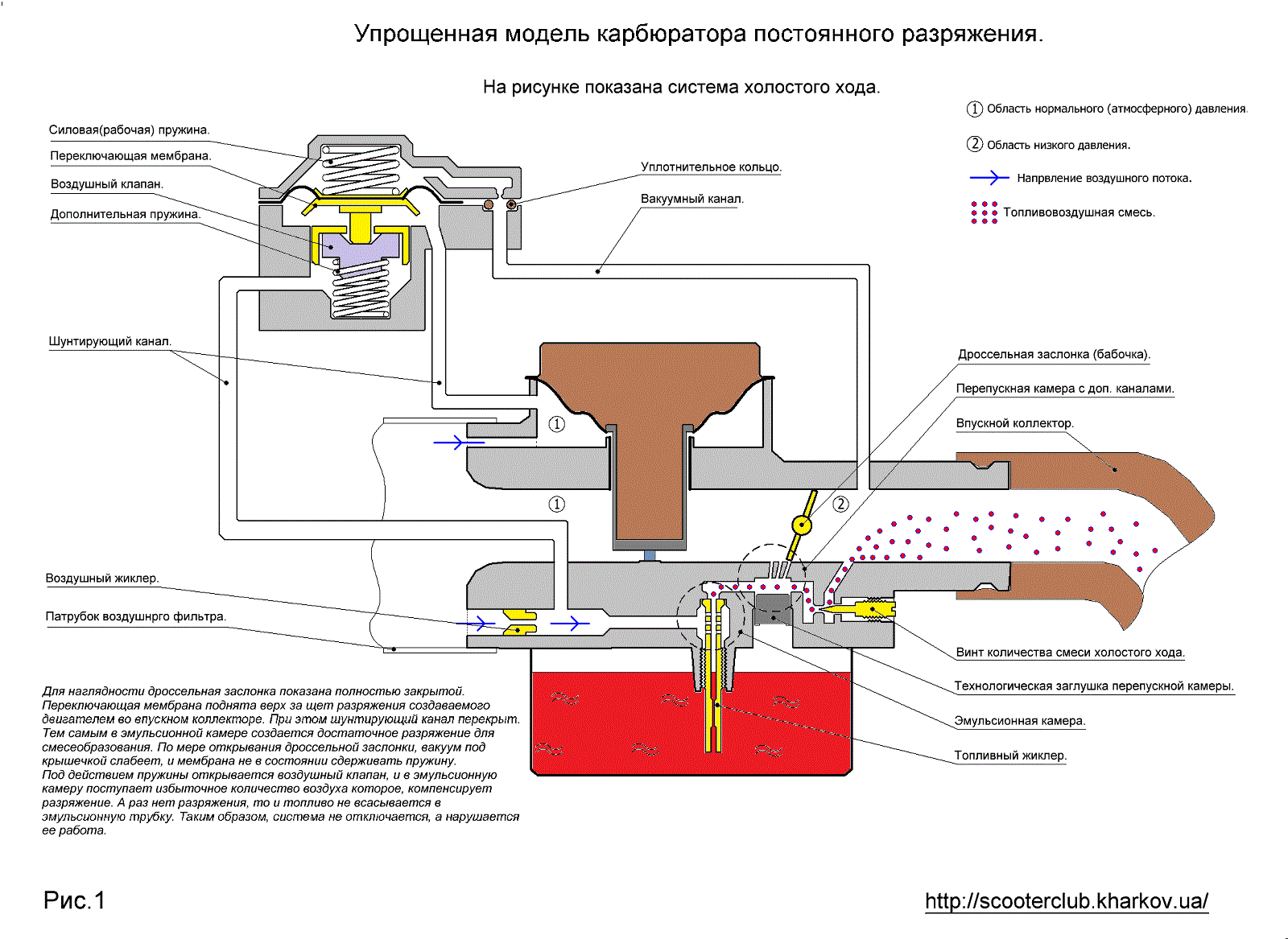 Упрощенная модель карбюратора постоянного разряжения.

На рисунке показана система холостого хода.

① Область нормального (атмосферного) давления.

② Область низкого давления.

Напрвление воздушного потока.

Топливовоздушная смесь.

Силовая(рабочая) пружина.

Переключающая мембрана.

Воздушный клапан.

Дополнительная пружина.

Уплотнительное кольцо.

Вакуумный канал.

Шунтирующий канал.

Дроссельная заслонка (бабочка).

Перепускная камера с доп. каналами.

Впускной коллектор.

①

①

②

Воздушный жиклер.

Патрубок воздушнрго фильтра.

Винт количества смеси холостого хода.

Технологическая заглушка перепускной камеры.

Эмульсионная камера.

Топливный жиклер.

Для наглядности дроссельная заслонка показана полностью закрытой. Переключающая мембрана поднята верх за щет разряжения создаваемого двигателем во впускном коллекторе. При этом шунтирующий канал перекрыт. Тем самым в эмульсионной камере создается достаточное разряжение для смесеобразования. По мере открывания дроссельной заслонки, вакуум под крышечкой слабеет, и мембрана не в состоянии сдерживать пружину. Под действием пружины открывается воздушный клапан, и в эмульсионную камеру поступает избыточное количество воздуха которое, компенсирует разряжение. А раз нет разряжения, то и топливо не всасывается в эмульсионную трубку. Таким образом, система не отключается, а нарушается ее работа.

Рис.1

http://scooterclub.kharkov.ua/