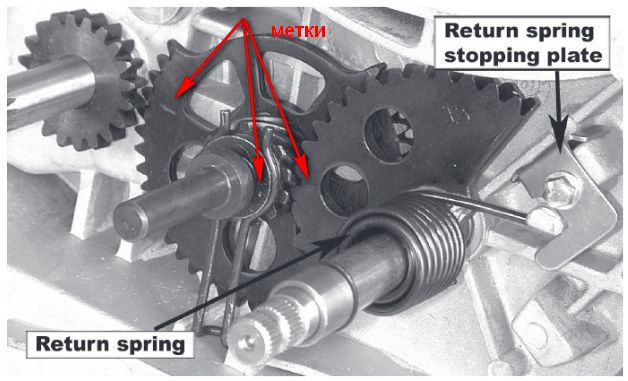 метки

Return spring stopping plate

Return spring