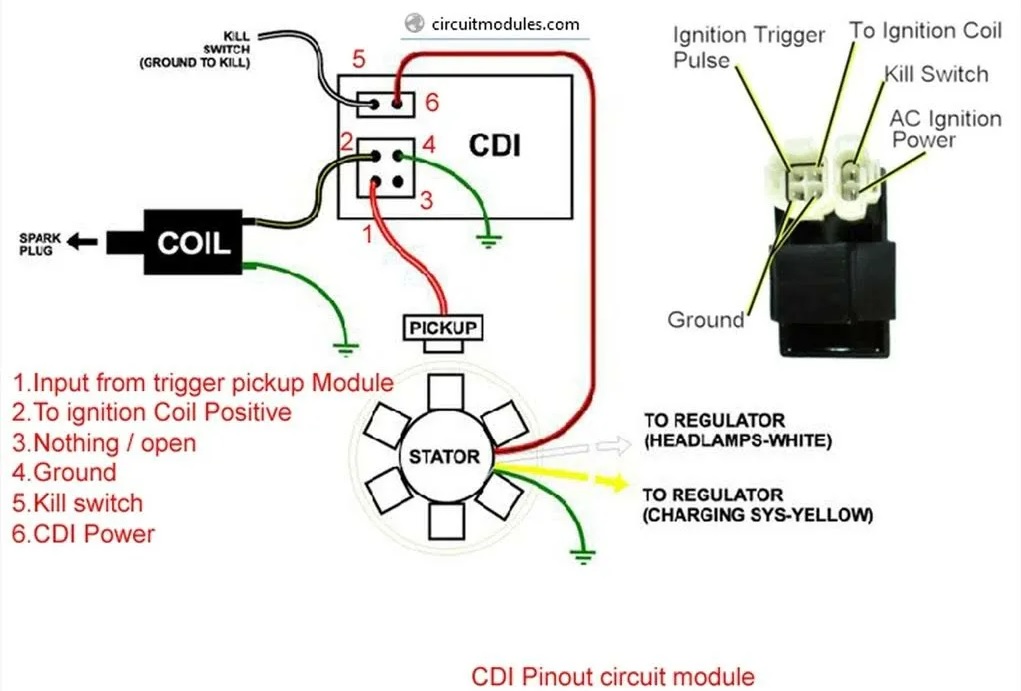 circuitmodules.com

KILL SWITCH (GROUND TO KILL)

5
6
2
4
CDI
3
1

SPARK PLUG
COIL

PICKUP

STATOR

TO REGULATOR (HEADLAMPS-WHITE)

TO REGULATOR (CHARGING SYS-YELLOW)

1.Input from trigger pickup Module
2.To ignition Coil Positive
3.Nothing / open
4.Ground
5.Kill switch
6.CDI Power

Ignition Trigger Pulse
To Ignition Coil
Kill Switch
AC Ignition Power
Ground

CDI Pinout circuit module