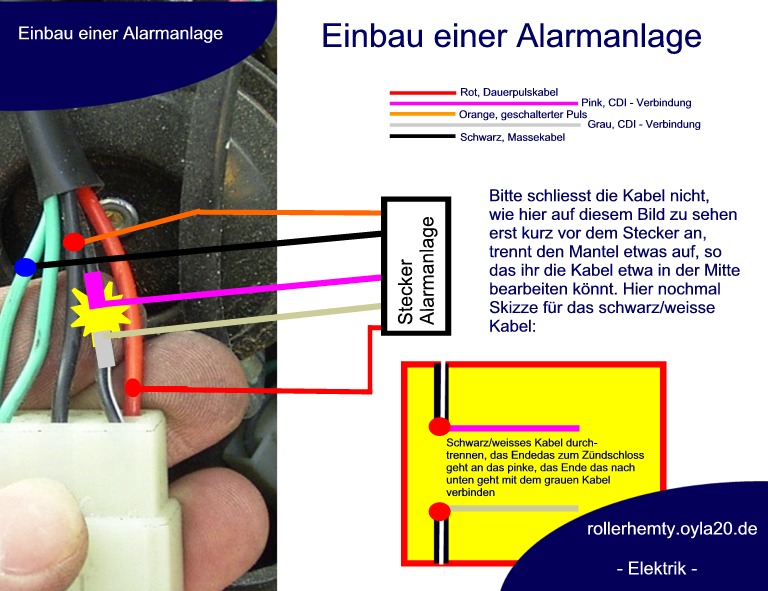 Einbau einer Alarmanlage

Einbau einer Alarmanlage

Rot, Dauerpulskabel
Pink, CDI - Verbindung
Orange, geschalterter Puls
Grau, CDI - Verbindung
Schwarz, Massekabel

Stecker Alarmanlage

Bitte schliesst die Kabel nicht, wie hier auf diesem Bild zu sehen erst kurz vor dem Stecker an, trennt den Mantel etwas auf, so das ihr die Kabel etwa in der Mitte bearbeiten könnt. Hier nochmal Skizze für das schwarz/weisse Kabel:

Schwarz/weisses Kabel durchtrennen, das Endedas zum Zündschloss geht an das pinke, das Ende das nach unten geht mit dem grauen Kabel verbinden

rollerhemty.oyla20.de

- Elektrik -