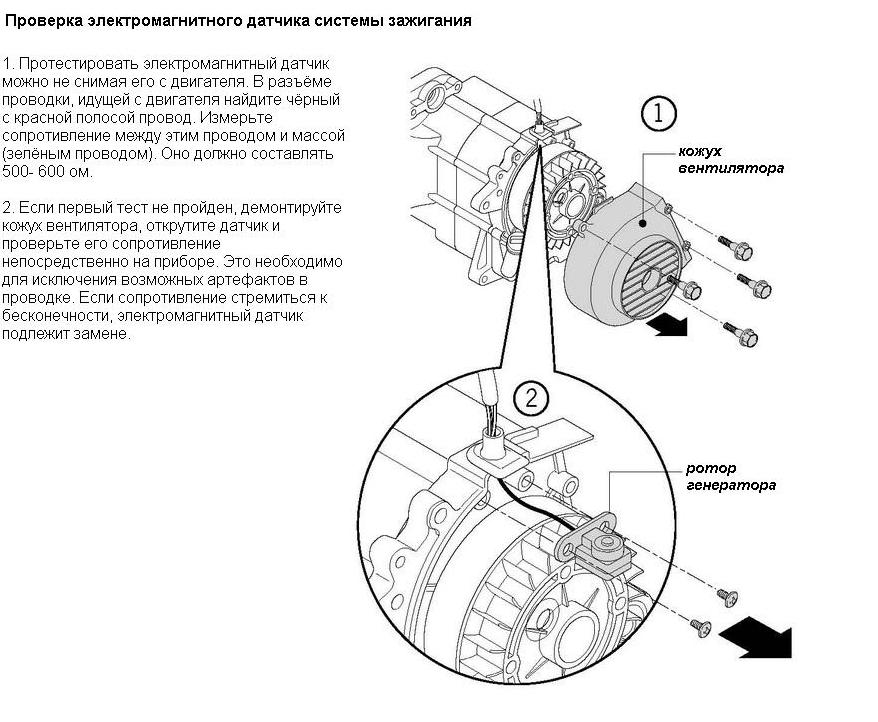 Проверка электромагнитного датчика системы зажигания

1. Протестировать электромагнитный датчик можно не снимая его с двигателя. В разъёме проводки, идущей с двигателя найдите чёрный с красной полосой провод. Измерьте сопротивление между этим проводом и массой (зелёным проводом). Оно должно составлять 500- 600 ом.

2. Если первый тест не пройден, демонтируйте кожух вентилятора, открутите датчик и проверьте его сопротивление непосредственно на приборе. Это необходимо для исключения возможных артефактов в проводке. Если сопротивление стремиться к бесконечности, электромагнитный датчик подлежит замене.

1

кожух вентилятора

2

ротор генератора