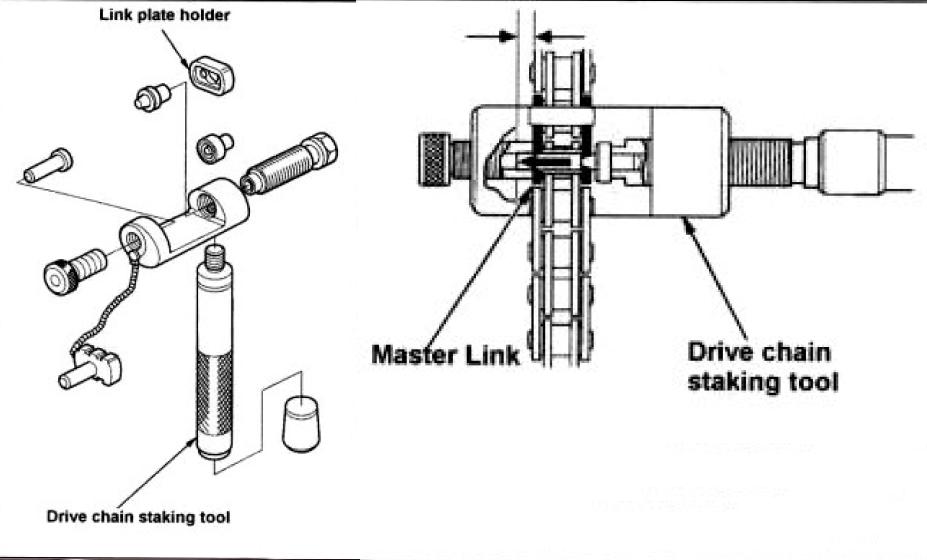 Link plate holder

Drive chain staking tool

Master Link

Drive chain staking tool