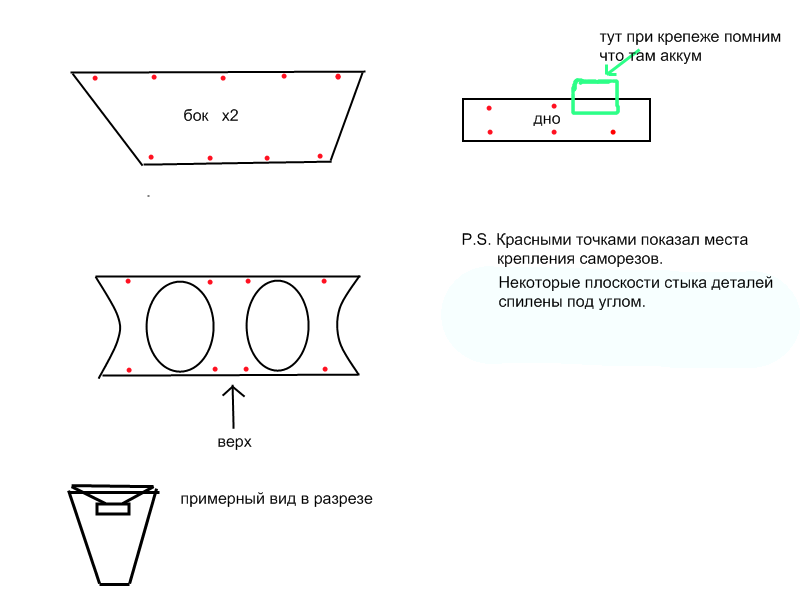 бок x2

тут при крепеже помним что там аккум

дно

P.S. Красными точками показал места крепления саморезов.

Некоторые плоскости стыка деталей спилены под углом.

верх

примерный вид в разрезе