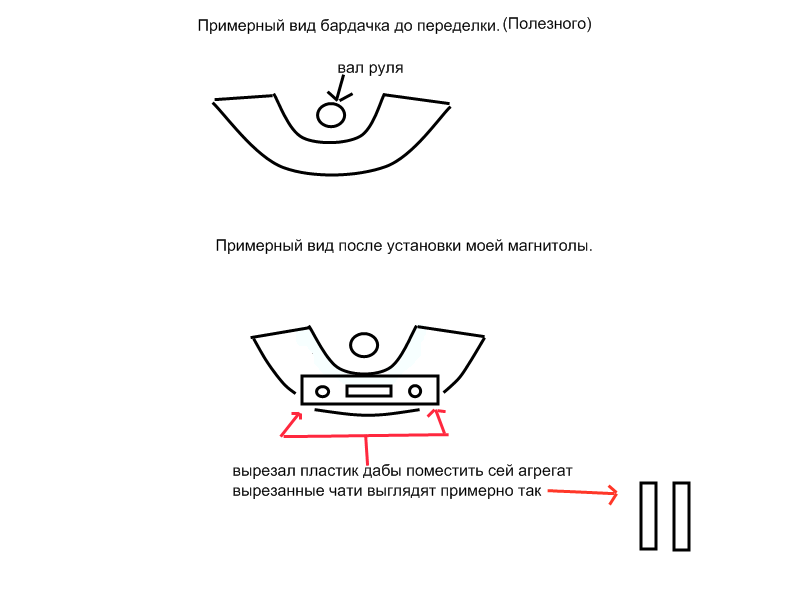 Примерный вид бардачка до переделки. (Полезного)

вал руля

Примерный вид после установки моей магнитолы.

вырезал пластик дабы поместить сей агрегат
вырезанные чати выглядят примерно так